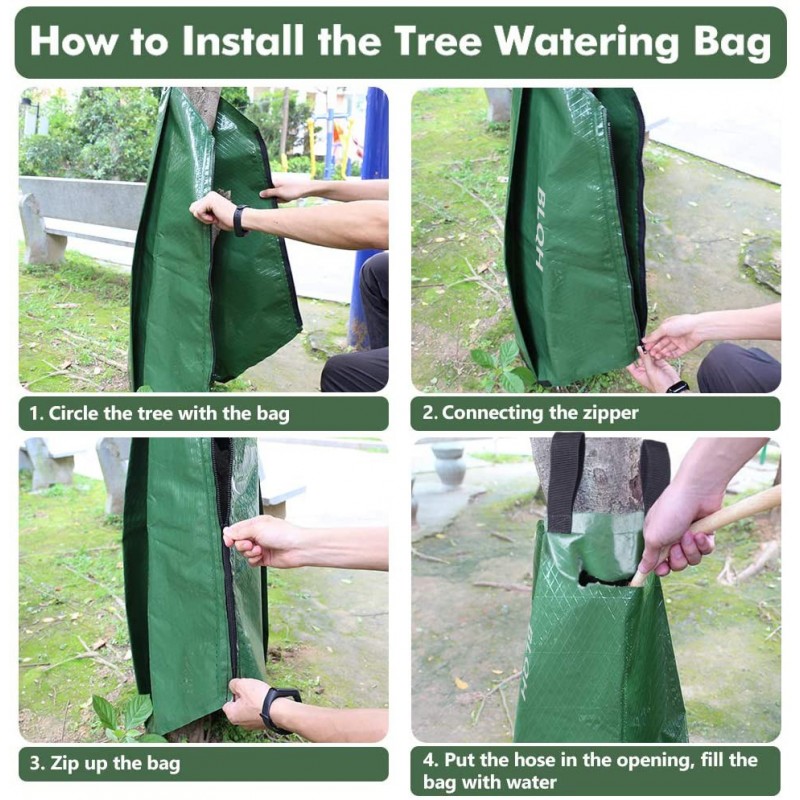 How to Install the Tree Watering Bag

BLQH

1. Circle the tree with the bag

2. Connecting the zipper

BLQH

3. Zip up the bag

4. Put the hose in the opening, fill the bag with water