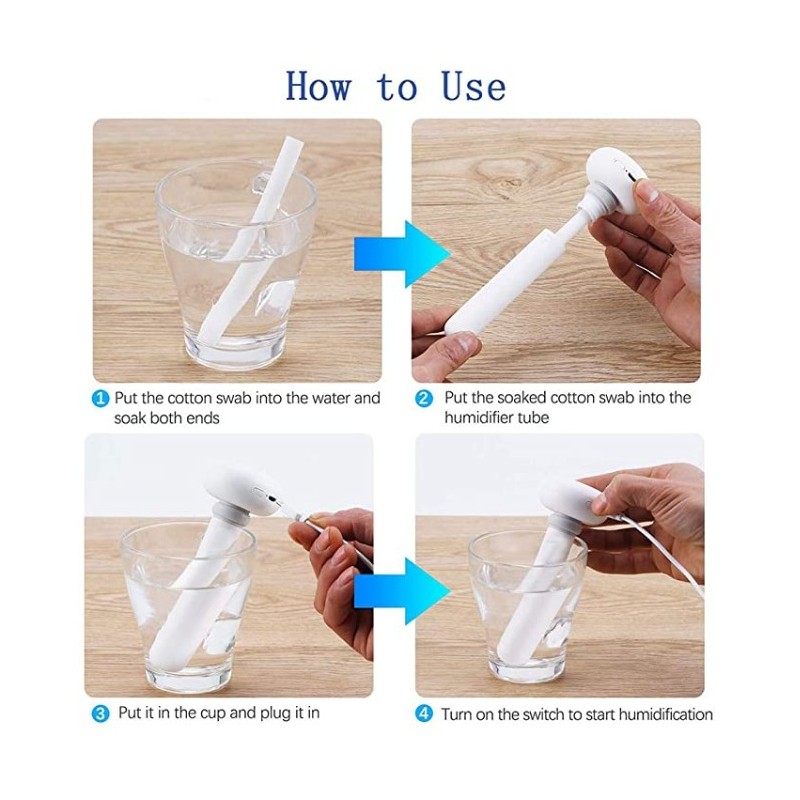 How to Use

1 Put the cotton swab into the water and soak both ends

2 Put the soaked cotton swab into the humidifier tube

3 Put it in the cup and plug it in

4 Turn on the switch to start humidification